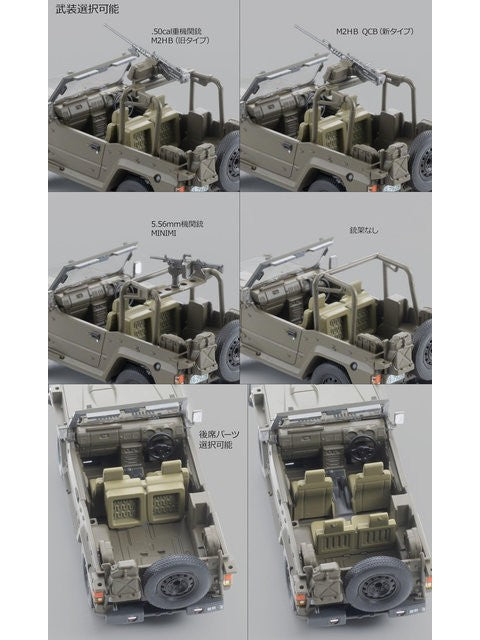 武装選択可能

.50cal重機関銃
M2HB (旧タイプ)

M2HB QCB (新タイプ)

5.56mm機関銃
MINIMI

銃架なし

後席パーツ
選択可能